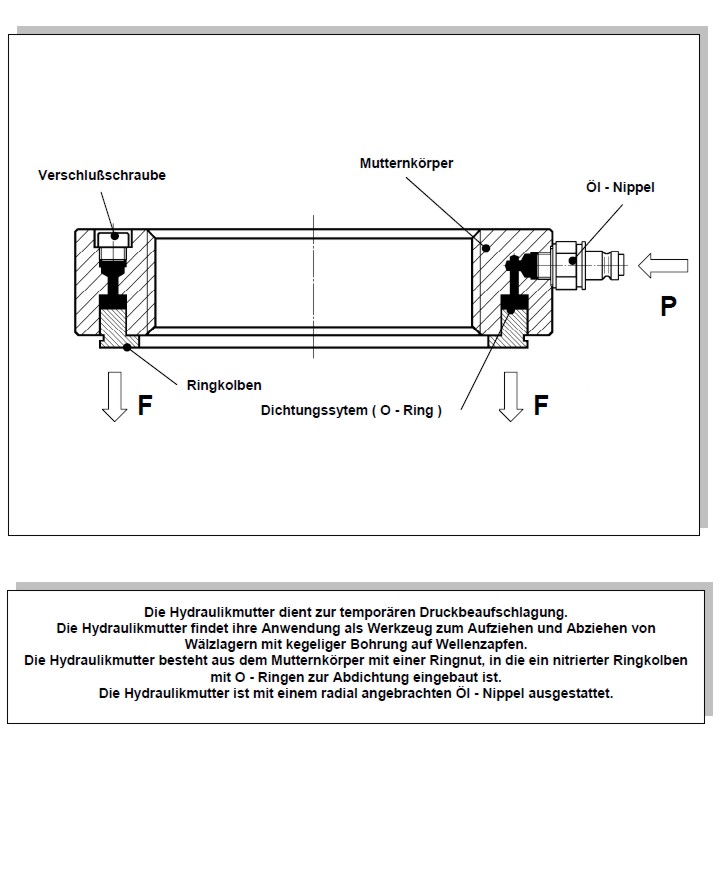 Verschlußschraube

Mutternkörper

Öl - Nippel

P

Ringkolben

F

Dichtungssytem ( O - Ring )

F

Die Hydraulikmutter dient zur temporären Druckbeaufschlagung.
Die Hydraulikmutter findet ihre Anwendung als Werkzeug zum Aufziehen und Abziehen von Wälzlagern mit kegeliger Bohrung auf Wellenzapfen.
Die Hydraulikmutter besteht aus dem Mutternkörper mit einer Ringnut, in die ein nitrierter Ringkolben mit O - Ringen zur Abdichtung eingebaut ist.
Die Hydraulikmutter ist mit einem radial angebrachten Öl - Nippel ausgestattet.