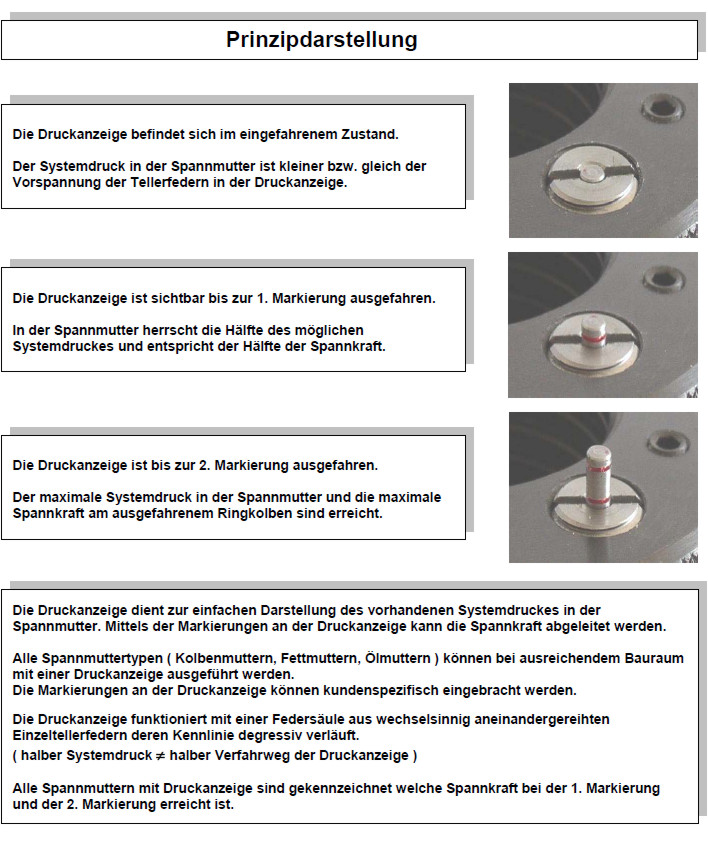 Prinzipdarstellung

Die Druckanzeige befindet sich im eingefahrenem Zustand.

Der Systemdruck in der Spannmutter ist kleiner bzw. gleich der Vorspannung der Tellerfedern in der Druckanzeige.

Die Druckanzeige ist sichtbar bis zur 1. Markierung ausgefahren.

In der Spannmutter herrscht die Hälfte des möglichen Systemdruckes und entspricht der Hälfte der Spannkraft.

Die Druckanzeige ist bis zur 2. Markierung ausgefahren.

Der maximale Systemdruck in der Spannmutter und die maximale Spannkraft am ausgefahrenem Ringkolben sind erreicht.

Die Druckanzeige dient zur einfachen Darstellung des vorhandenen Systemdruckes in der Spannmutter. Mittels der Markierungen an der Druckanzeige kann die Spannkraft abgeleitet werden.

Alle Spannmuttertypen ( Kolbenmuttern, Fettmuttern, Ölmuttern ) können bei ausreichendem Bauraum mit einer Druckanzeige ausgeführt werden.
Die Markierungen an der Druckanzeige können kundenspezifisch eingebracht werden.

Die Druckanzeige funktioniert mit einer Federsäule aus wechselsinnig aneinandergereihten Einzeltellerfedern deren Kennlinie degressiv verläuft.
( halber Systemdruck $\neq$ halber Verfahrweg der Druckanzeige )

Alle Spannmuttern mit Druckanzeige sind gekennzeichnet welche Spannkraft bei der 1. Markierung und der 2. Markierung erreicht ist.