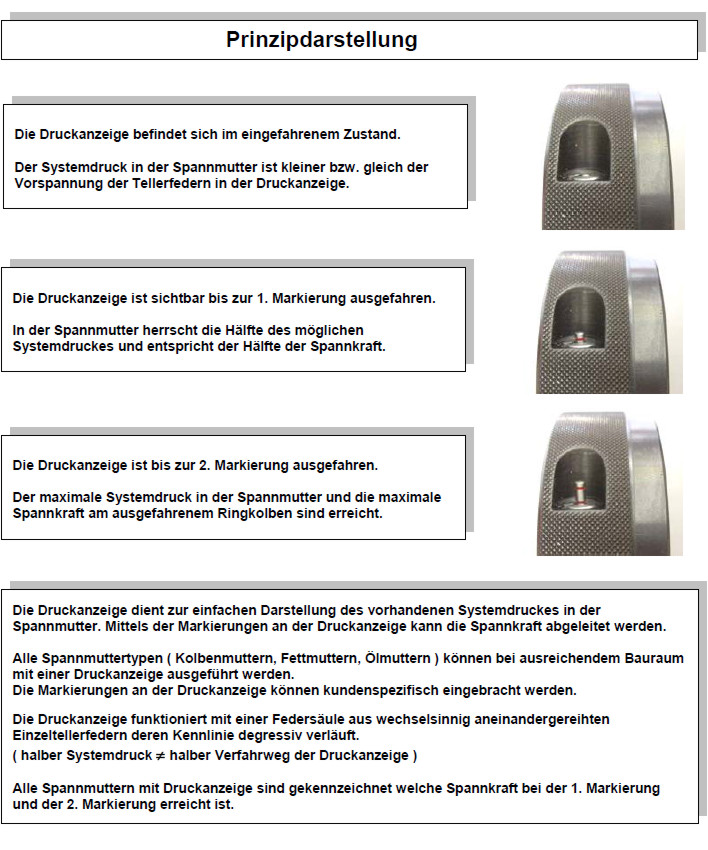 Prinzipdarstellung

Die Druckanzeige befindet sich im eingefahrenem Zustand.

Der Systemdruck in der Spannmutter ist kleiner bzw. gleich der Vorspannung der Tellerfedern in der Druckanzeige.

Die Druckanzeige ist sichtbar bis zur 1. Markierung ausgefahren.

In der Spannmutter herrscht die Hälfte des möglichen Systemdruckes und entspricht der Hälfte der Spannkraft.

Die Druckanzeige ist bis zur 2. Markierung ausgefahren.

Der maximale Systemdruck in der Spannmutter und die maximale Spannkraft am ausgefahrenem Ringkolben sind erreicht.

Die Druckanzeige dient zur einfachen Darstellung des vorhandenen Systemdruckes in der Spannmutter. Mittels der Markierungen an der Druckanzeige kann die Spannkraft abgeleitet werden.

Alle Spannmuttertypen ( Kolbenmuttern, Fettmuttern, Ölmuttern ) können bei ausreichendem Bauraum mit einer Druckanzeige ausgeführt werden.
Die Markierungen an der Druckanzeige können kundenspezifisch eingebracht werden.

Die Druckanzeige funktioniert mit einer Federsäule aus wechselsinnig aneinandergereihten Einzeltellerfedern deren Kennlinie degressiv verläuft.
( halber Systemdruck $\neq$ halber Verfahrweg der Druckanzeige )

Alle Spannmuttern mit Druckanzeige sind gekennzeichnet welche Spannkraft bei der 1. Markierung und der 2. Markierung erreicht ist.