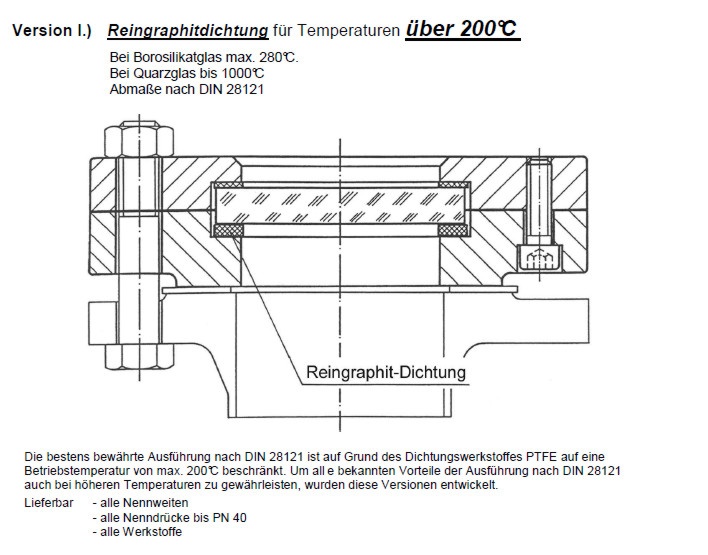 Version I.) Reingraphitdichtung für Temperaturen über 200℃

Bei Borosilikatglas max. 280℃.
Bei Quarzglas bis 1000℃
Abmaße nach DIN 28121

Reingraphit-Dichtung

Die bestens bewährte Ausführung nach DIN 28121 ist auf Grund des Dichtungswerkstoffes PTFE auf eine Betriebstemperatur von max. 200℃ beschränkt. Um all e bekannten Vorteile der Ausführung nach DIN 28121 auch bei höheren Temperaturen zu gewährleisten, wurden diese Versionen entwickelt.

Lieferbar - alle Nennweiten
- alle Nenndrücke bis PN 40
- alle Werkstoffe