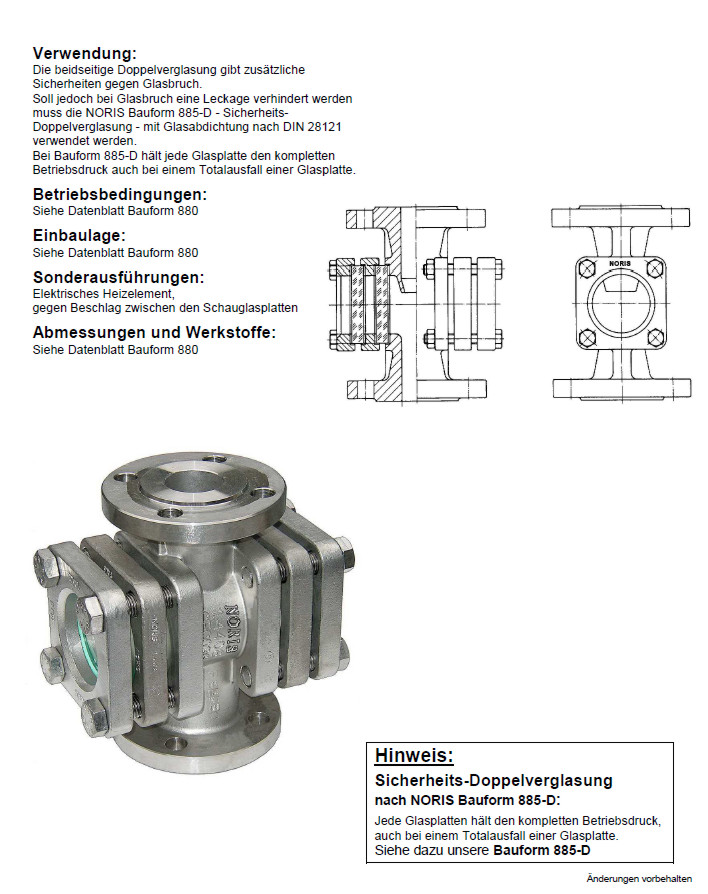 Verwendung:
Die beidseitige Doppelverglasung gibt zusätzliche Sicherheiten gegen Glasbruch.
Soll jedoch bei Glasbruch eine Leckage verhindert werden muss die NORIS Bauform 885-D - Sicherheits-Doppelverglasung - mit Glasabdichtung nach DIN 28121 verwendet werden.
Bei Bauform 885-D hält jede Glasplatte den kompletten Betriebsdruck auch bei einem Totalausfall einer Glasplatte.

Betriebsbedingungen:
Siehe Datenblatt Bauform 880

Einbaulage:
Siehe Datenblatt Bauform 880

Sonderausführungen:
Elektrisches Heizelement, gegen Beschlag zwischen den Schauglasplatten

Abmessungen und Werkstoffe:
Siehe Datenblatt Bauform 880

NORIS

NORIS

Hinweis:
Sicherheits-Doppelverglasung
nach NORIS Bauform 885-D:
Jede Glasplatten hält den kompletten Betriebsdruck, auch bei einem Totalausfall einer Glasplatte.
Siehe dazu unsere Bauform 885-D

Änderungen vorbehalten