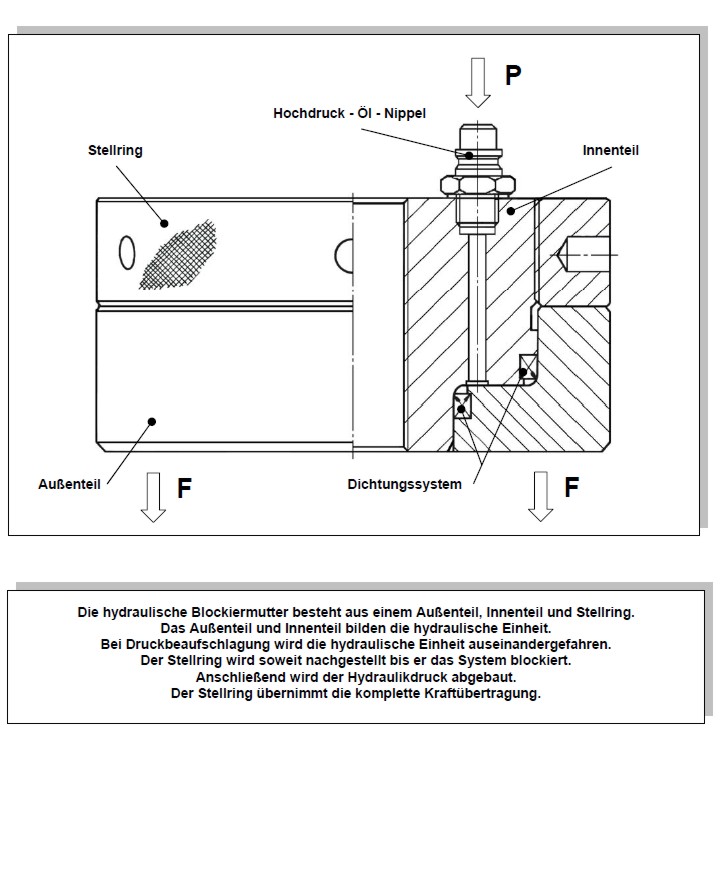 P

Hochdruck - Öl - Nippel

Stellring

Innenteil

Außenteil

F

Dichtungssystem

F

Die hydraulische Blockiermutter besteht aus einem Außenteil, Innenteil und Stellring.
Das Außenteil und Innenteil bilden die hydraulische Einheit.
Bei Druckbeaufschlagung wird die hydraulische Einheit auseinandergefahren.
Der Stellring wird soweit nachgestellt bis er das System blockiert.
Anschließend wird der Hydraulikdruck abgebaut.
Der Stellring übernimmt die komplette Kraftübertragung.