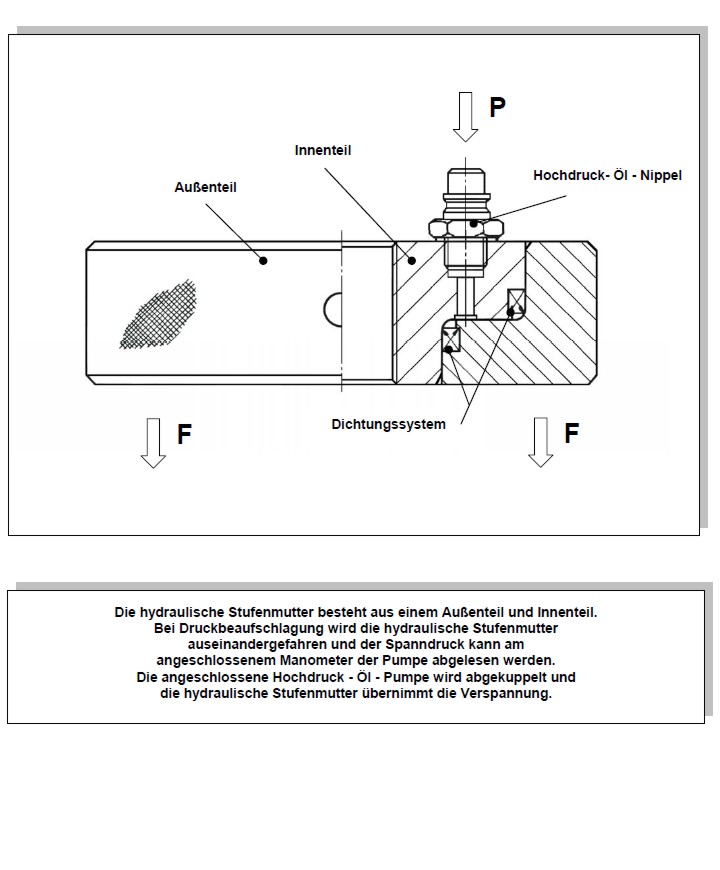 P

Innenteil

Hochdruck- Öl - Nippel

Außenteil

Dichtungssystem

F

F

Die hydraulische Stufenmutter besteht aus einem Außenteil und Innenteil.
Bei Druckbeaufschlagung wird die hydraulische Stufenmutter auseinandergefahren und der Spanndruck kann am angeschlossenem Manometer der Pumpe abgelesen werden.
Die angeschlossene Hochdruck - Öl - Pumpe wird abgekuppelt und die hydraulische Stufenmutter übernimmt die Verspannung.