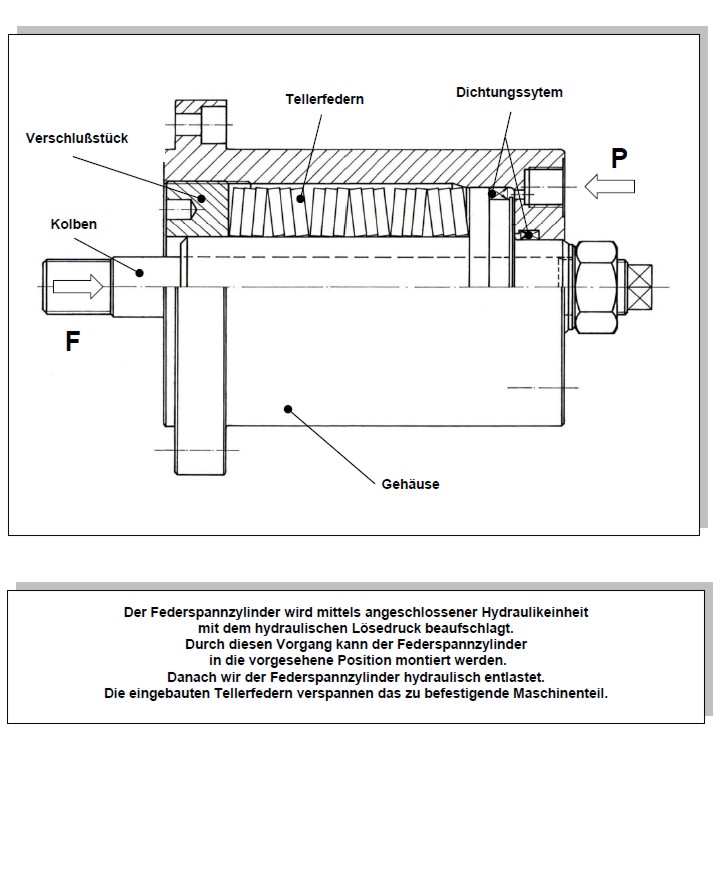 Tellerfedern

Dichtungssytem

Verschlußstück

P

Kolben

F

Gehäuse

Der Federspannzylinder wird mittels angeschlossener Hydraulikeinheit mit dem hydraulischen Lösedruck beaufschlagt.
Durch diesen Vorgang kann der Federspannzylinder in die vorgesehene Position montiert werden.
Danach wir der Federspannzylinder hydraulisch entlastet.
Die eingebauten Tellerfedern verspannen das zu befestigende Maschinenteil.