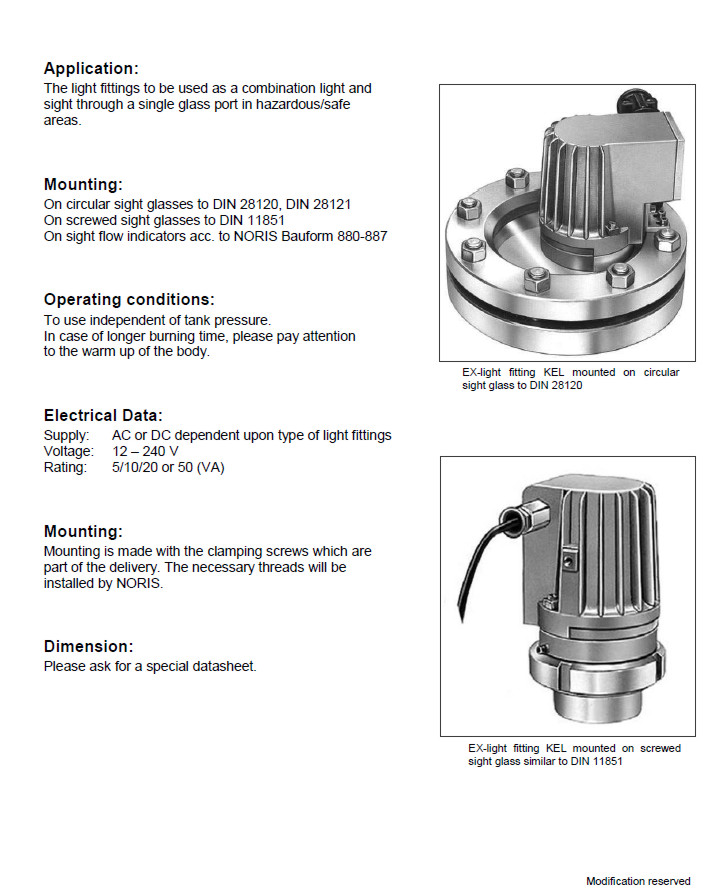 Application:
The light fittings to be used as a combination light and sight through a single glass port in hazardous/safe areas.

Mounting:
On circular sight glasses to DIN 28120, DIN 28121
On screwed sight glasses to DIN 11851
On sight flow indicators acc. to NORIS Bauform 880-887

Operating conditions:
To use independent of tank pressure.
In case of longer burning time, please pay attention to the warm up of the body.

Electrical Data:
Supply: AC or DC dependent upon type of light fittings
Voltage: 12 – 240 V
Rating: 5/10/20 or 50 (VA)

Mounting:
Mounting is made with the clamping screws which are part of the delivery. The necessary threads will be installed by NORIS.

Dimension:
Please ask for a special datasheet.

EX-light fitting KEL mounted on circular sight glass to DIN 28120

EX-light fitting KEL mounted on screwed sight glass similar to DIN 11851

Modification reserved